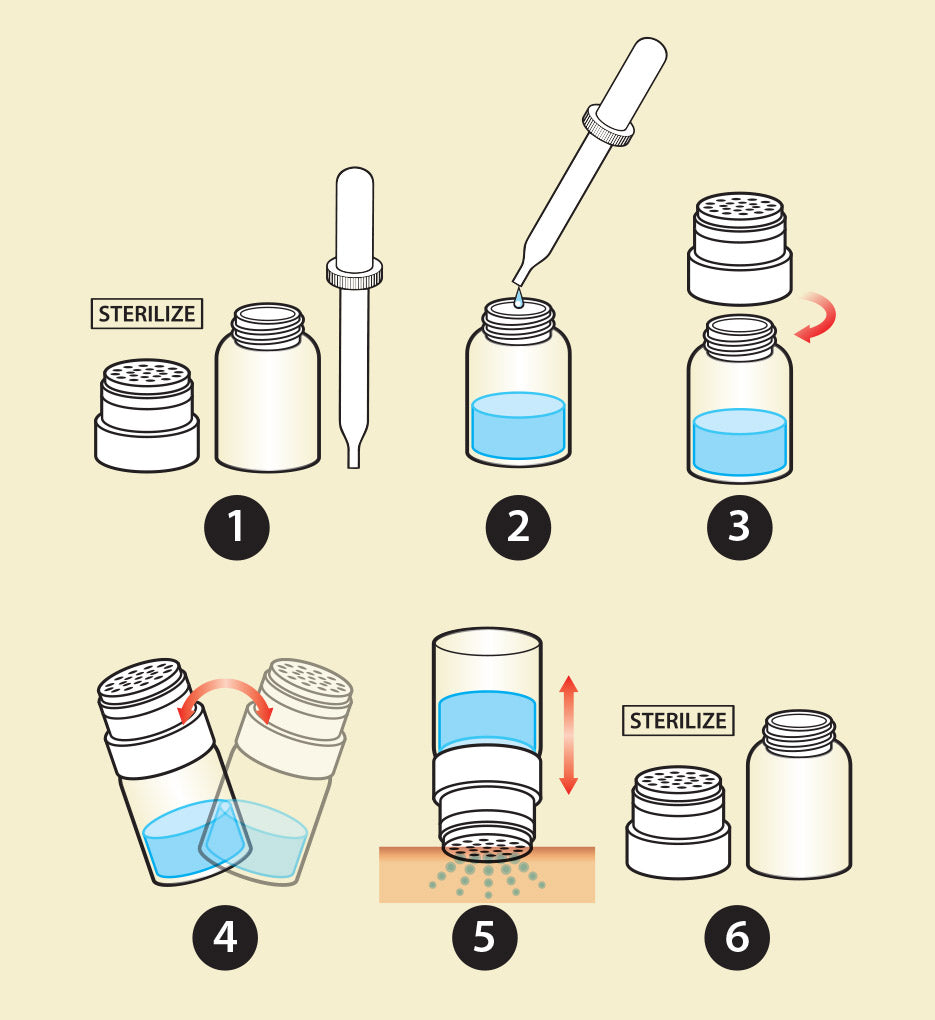 STERILIZE

1

2

3

4

5

STERILIZE

6